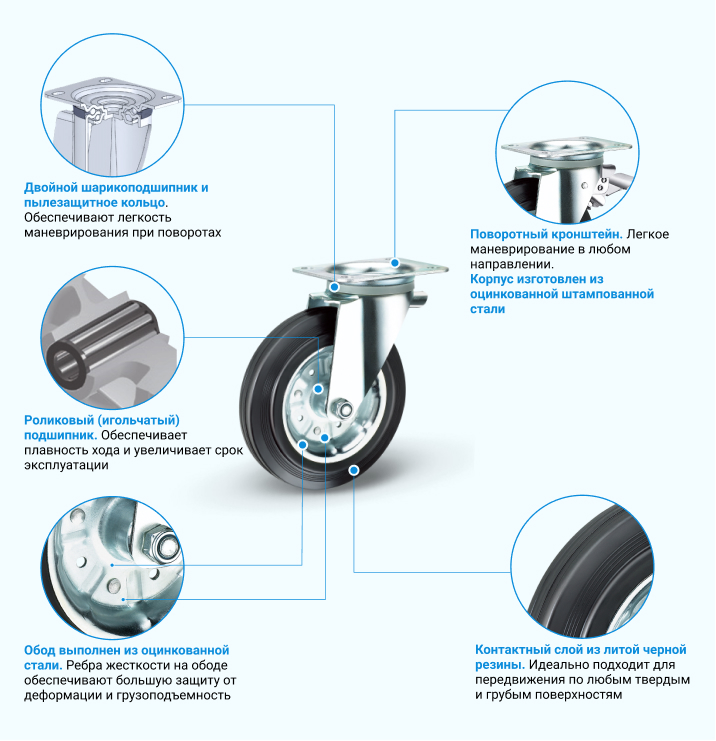 Двойной шарикоподшипник и пылезащитное кольцо. Обеспечивают легкость маневрирования при поворотах

Роликовый (игольчатый) подшипник. Обеспечивает плавность хода и увеличивает срок эксплуатации

Обод выполнен из оцинкованной стали. Ребра жесткости на ободе обеспечивают большую защиту от деформации и грузоподъемность

Поворотный кронштейн. Легкое маневрирование в любом направлении. Корпус изготовлен из оцинкованной штампованной стали

Контактный слой из литой черной резины. Идеально подходит для передвижения по любым твердым и грубым поверхностям