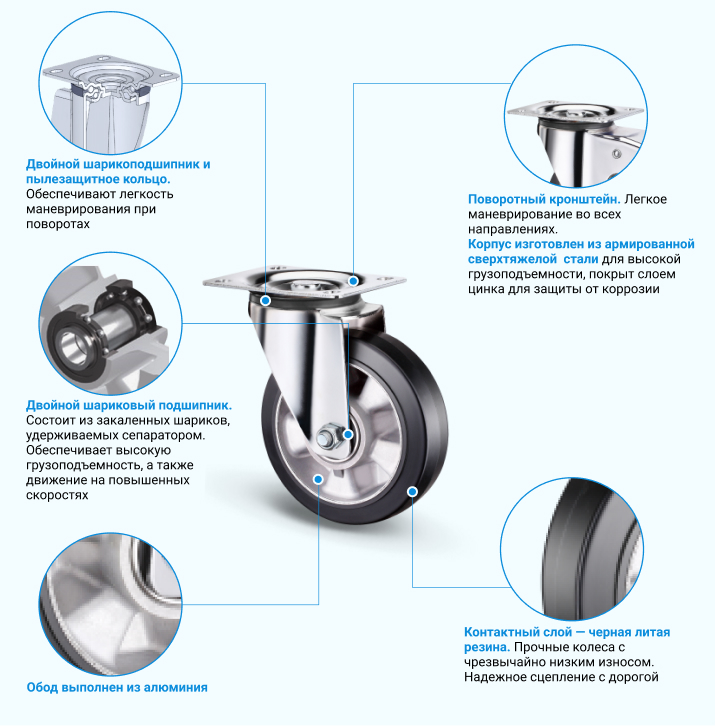 Двойной шарикоподшипник и пылезащитное кольцо. Обеспечивают легкость маневрирования при поворотах

Двойной шариковый подшипник. Состоит из закаленных шариков, удерживаемых сепаратором. Обеспечивает высокую грузоподъемность, а также движение на повышенных скоростях

Обод выполнен из алюминия

Поворотный кронштейн. Легкое маневрирование во всех направлениях. Корпус изготовлен из армированной сверхтяжелой стали для высокой грузоподъемности, покрыт слоем цинка для защиты от коррозии

Контактный слой — черная литая резина. Прочные колеса с чрезвычайно низким износом. Надежное сцепление с дорогой